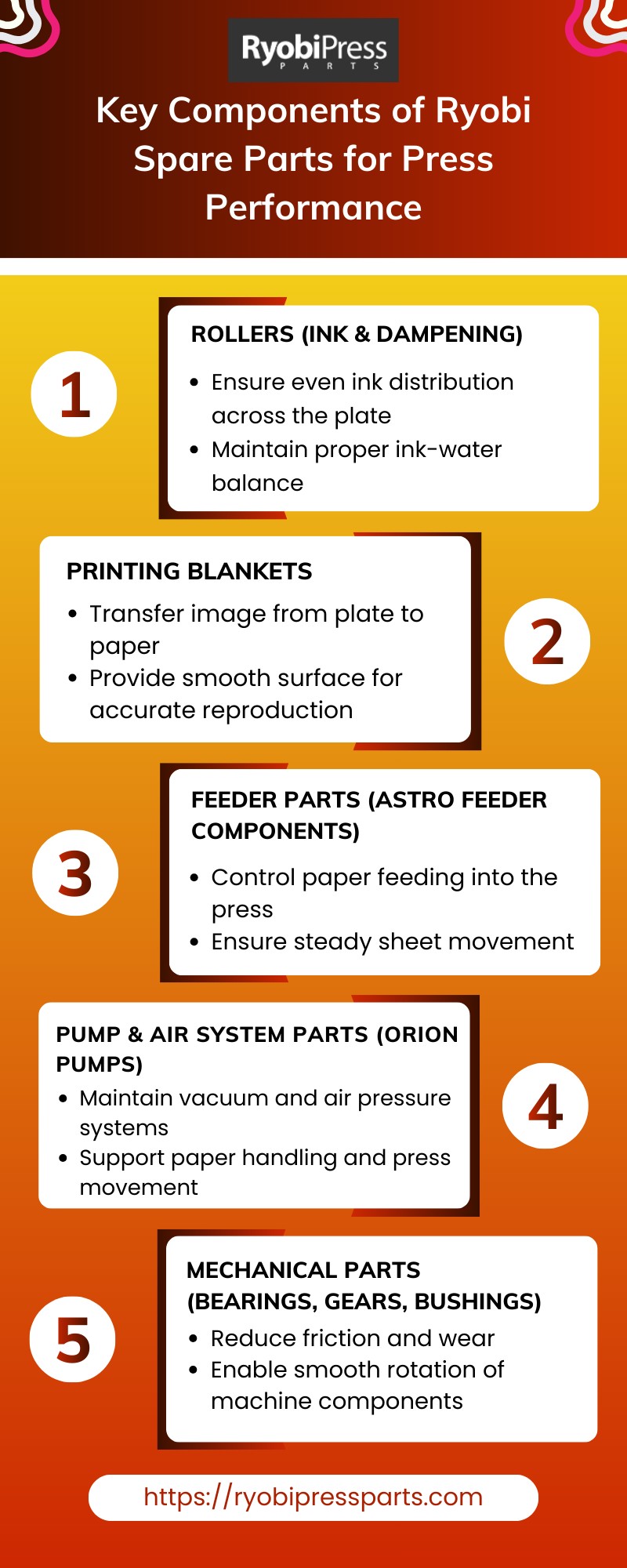 RyobiPress
PARTS

Key Components of Ryobi Spare Parts for Press Performance

1

ROLLERS (INK & DAMPENING)

- Ensure even ink distribution across the plate
- Maintain proper ink-water balance

PRINTING BLANKETS

- Transfer image from plate to paper
- Provide smooth surface for accurate reproduction

2

3

FEEDER PARTS (ASTRO FEEDER COMPONENTS)

- Control paper feeding into the press
- Ensure steady sheet movement

PUMP & AIR SYSTEM PARTS (ORION PUMPS)

- Maintain vacuum and air pressure systems
- Support paper handling and press movement

4

5

MECHANICAL PARTS (BEARINGS, GEARS, BUSHINGS)

- Reduce friction and wear
- Enable smooth rotation of machine components

https://ryobipressparts.com