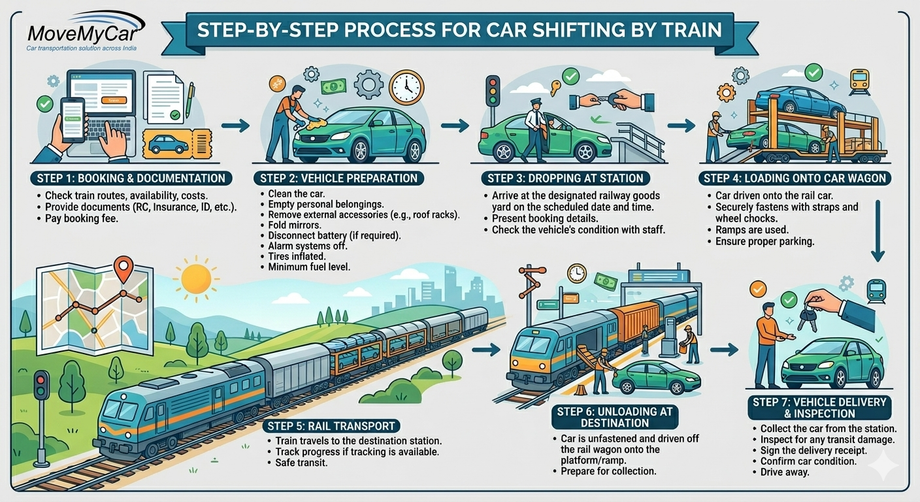 MoveMyCar
Car transportation solution across India

STEP-BY-STEP PROCESS FOR CAR SHIFTING BY TRAIN

STEP 1: BOOKING & DOCUMENTATION
• Check train routes, availability, costs.
• Provide documents (RC, Insurance, ID, etc.).
• Pay booking fee.

STEP 2: VEHICLE PREPARATION
• Clean the car.
• Empty personal belongings.
• Remove external accessories (e.g., roof racks).
• Fold mirrors.
• Disconnect battery (if required).
• Alarm systems off.
• Tires inflated.
• Minimum fuel level.

STEP 3: DROPPING AT STATION
• Arrive at the designated railway goods yard on the scheduled date and time.
• Present booking details.
• Check the vehicle's condition with staff.

STEP 4: LOADING ONTO CAR WAGON
• Car driven onto the rail car.
• Securely fastens with straps and wheel chocks.
• Ramps are used.
• Ensure proper parking.

STEP 5: RAIL TRANSPORT
• Train travels to the destination station.
• Track progress if tracking is available.
• Safe transit.

STEP 6: UNLOADING AT DESTINATION
• Car is unfastened and driven off the rail wagon onto the platform/ramp.
• Prepare for collection.

STEP 7: VEHICLE DELIVERY & INSPECTION
• Collect the car from the station.
• Inspect for any transit damage.
• Sign the delivery receipt.
• Confirm car condition.
• Drive away.