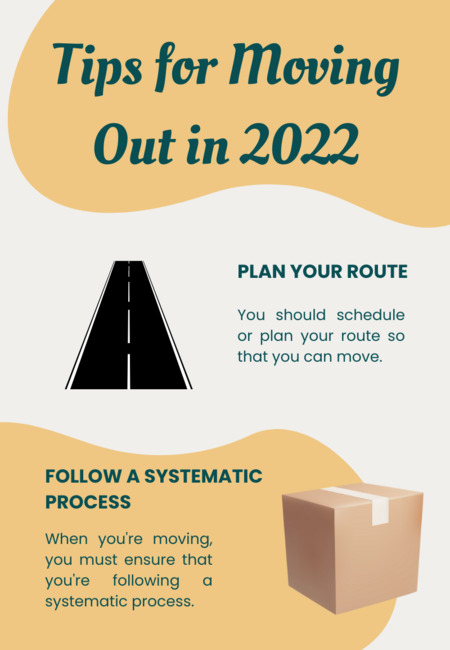 Tips for Moving Out in 2022

PLAN YOUR ROUTE

You should schedule or plan your route so that you can move.

FOLLOW A SYSTEMATIC PROCESS

When you're moving, you must ensure that you're following a systematic process.